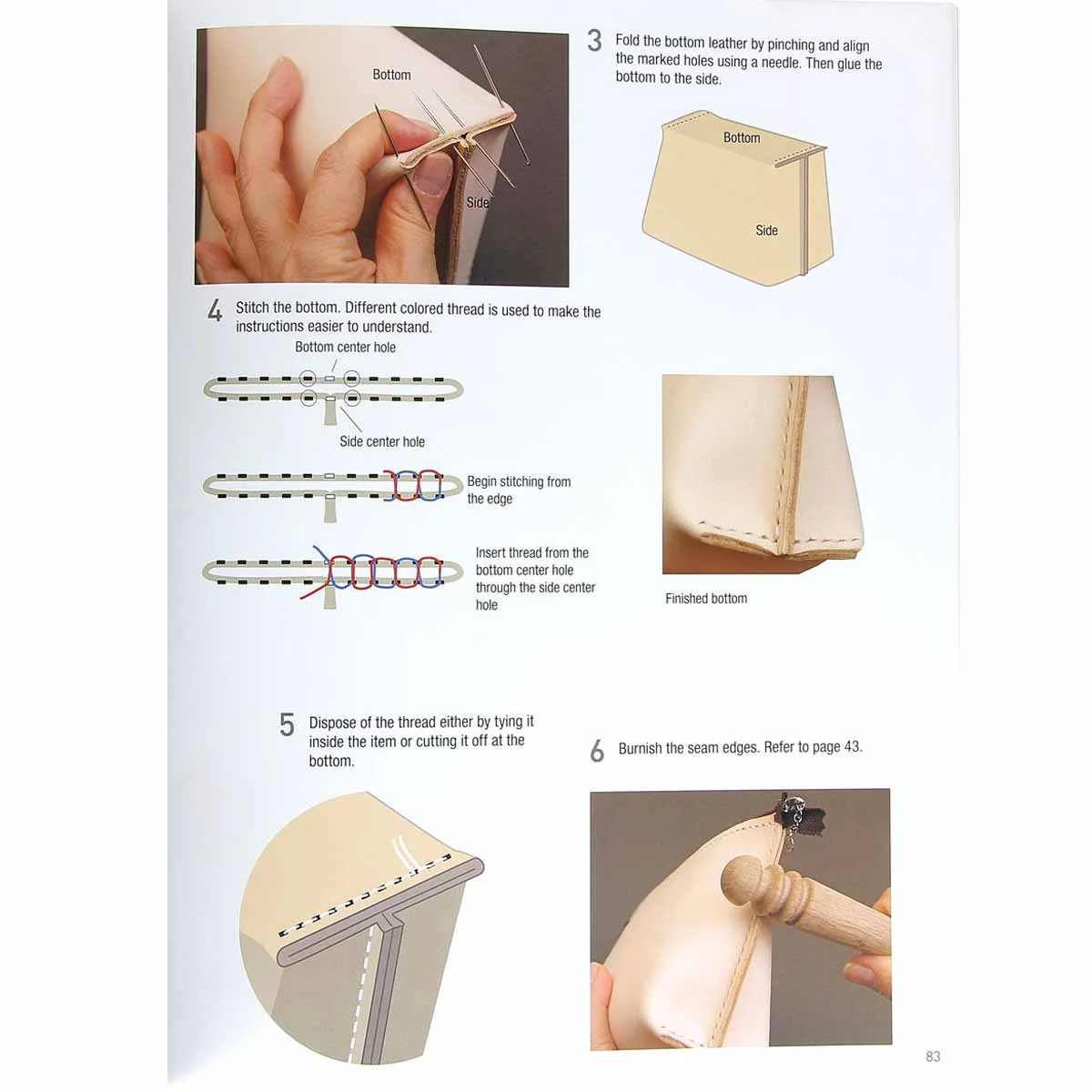 Bottom

Side

3 Fold the bottom leather by pinching and align the marked holes using a needle. Then glue the bottom to the side.

Bottom

Side

4 Stitch the bottom. Different colored thread is used to make the instructions easier to understand.

Bottom center hole

Side center hole

Begin stitching from the edge

Insert thread from the bottom center hole through the side center hole

Finished bottom

5 Dispose of the thread either by tying it inside the item or cutting it off at the bottom.

6 Burnish the seam edges. Refer to page 43.

83